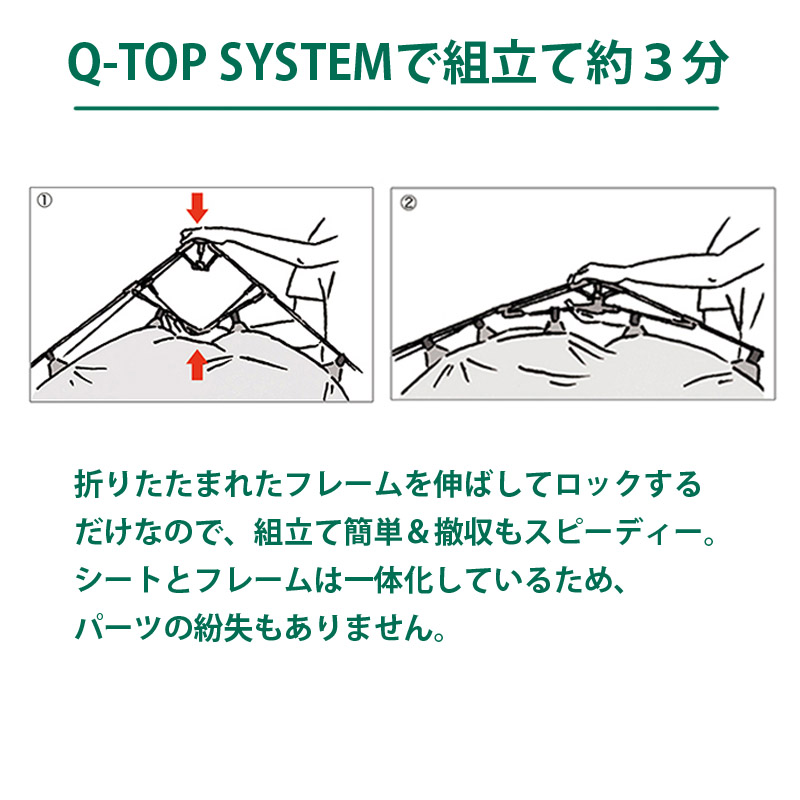 Q-TOP SYSTEMで組立て約３分

①

②

折りたたまれたフレームを伸ばしてロックするだけなので、組立て簡単＆撤収もスピーディー。シートとフレームは一体化しているため、パーツの紛失もありません。